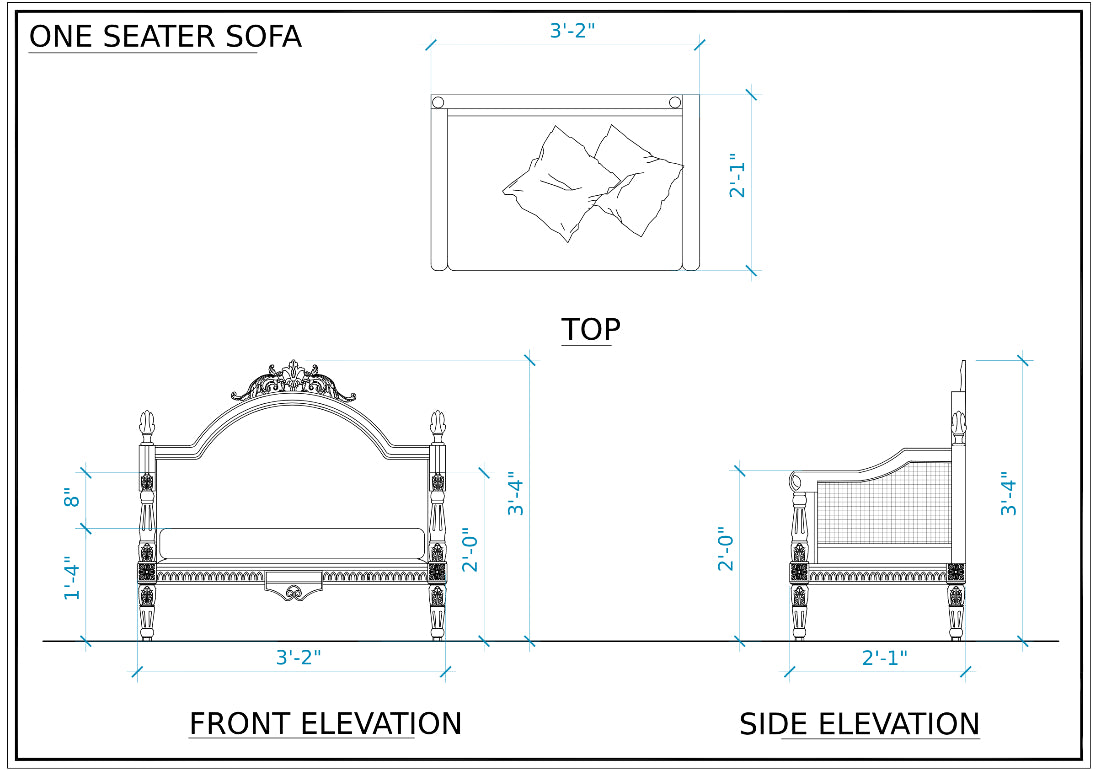 ONE SEATER SOFA

3'-2"

2'-1"

TOP

8"

1'-4"

2'-0"

3'-4"

3'-2"

FRONT ELEVATION

2'-0"

3'-4"

2'-1"

SIDE ELEVATION