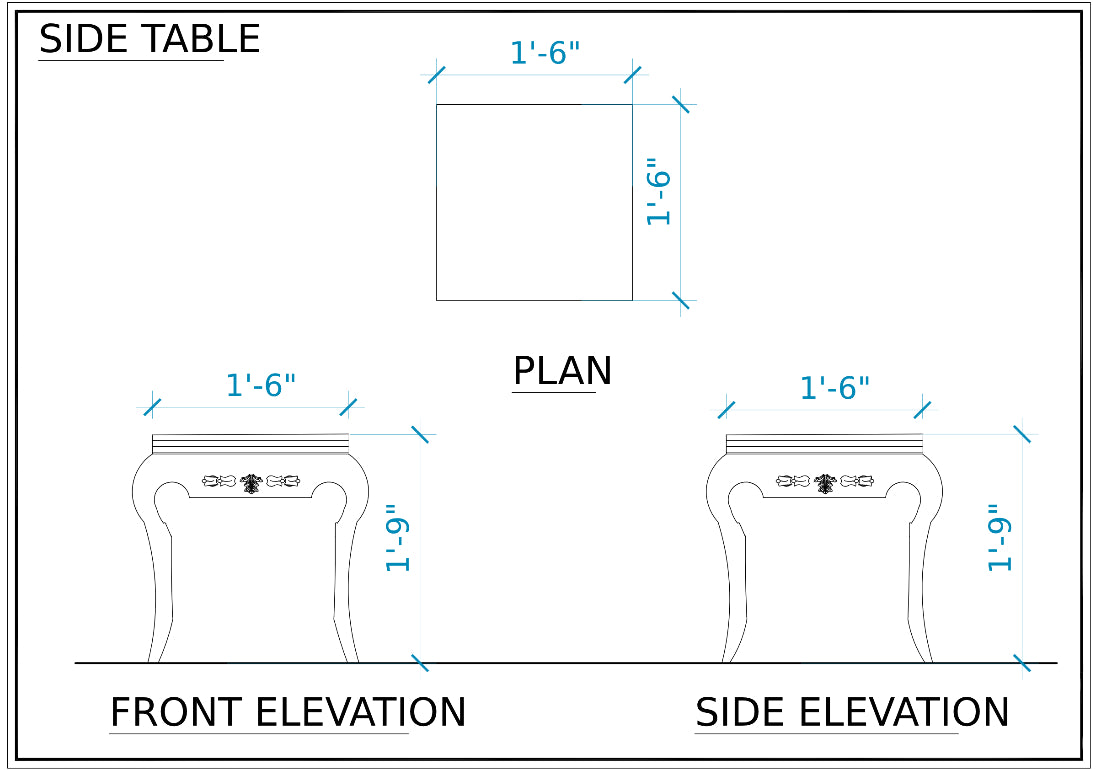 SIDE TABLE

1'-6"

1'-6"

PLAN

1'-6"

1'-9"

1'-6"

1'-9"

FRONT ELEVATION

SIDE ELEVATION