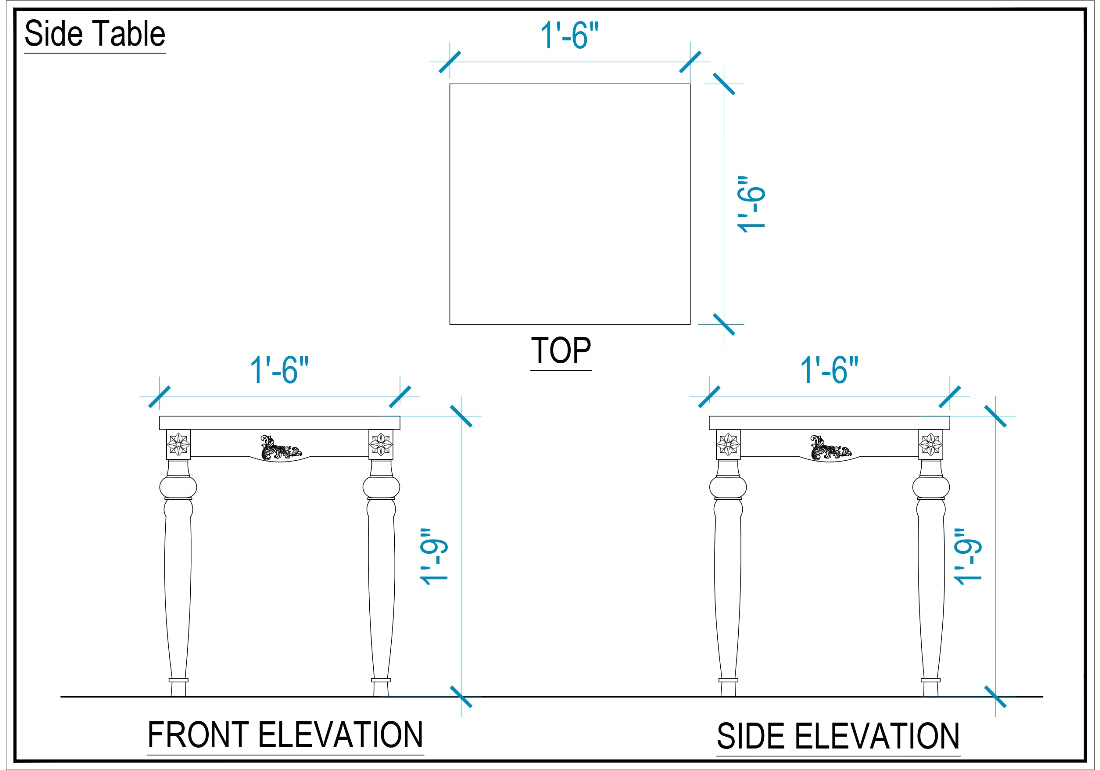 Side Table

1'-6"

1'-6"

TOP

1'-6"

1'-9"

FRONT ELEVATION

1'-6"

1'-9"

SIDE ELEVATION