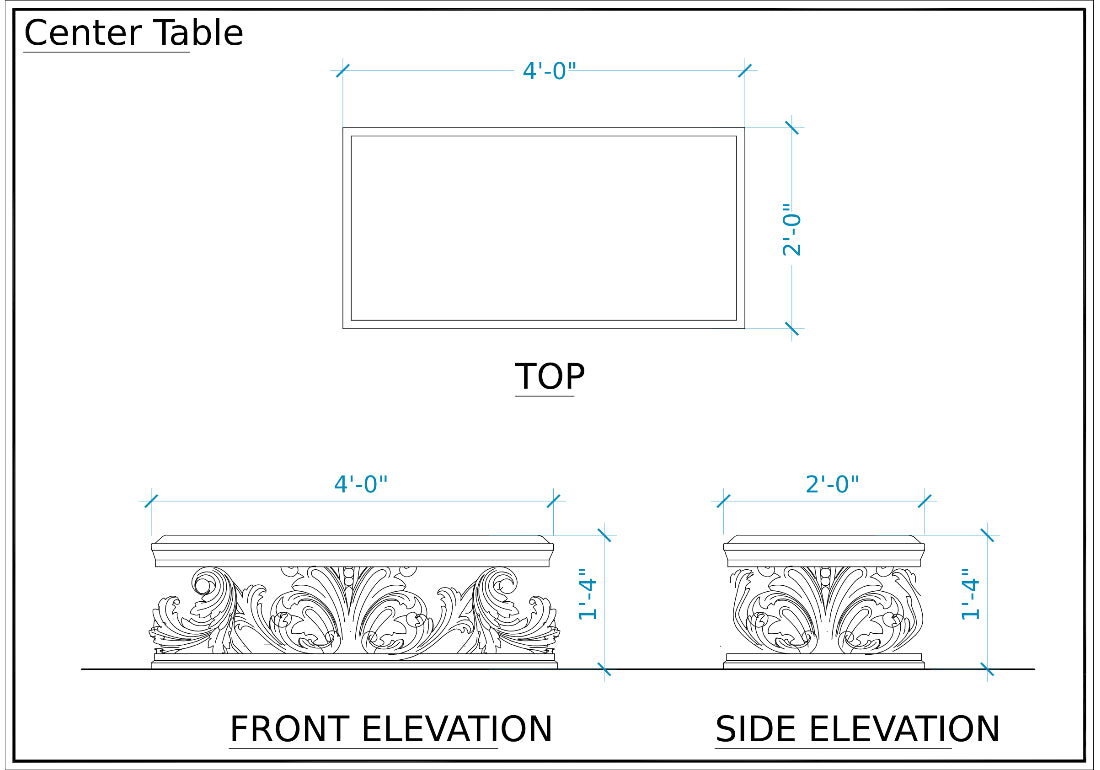 Center Table

4'-0"

2'-0"

TOP

4'-0"

1'-4"

FRONT ELEVATION

2'-0"

1'-4"

SIDE ELEVATION